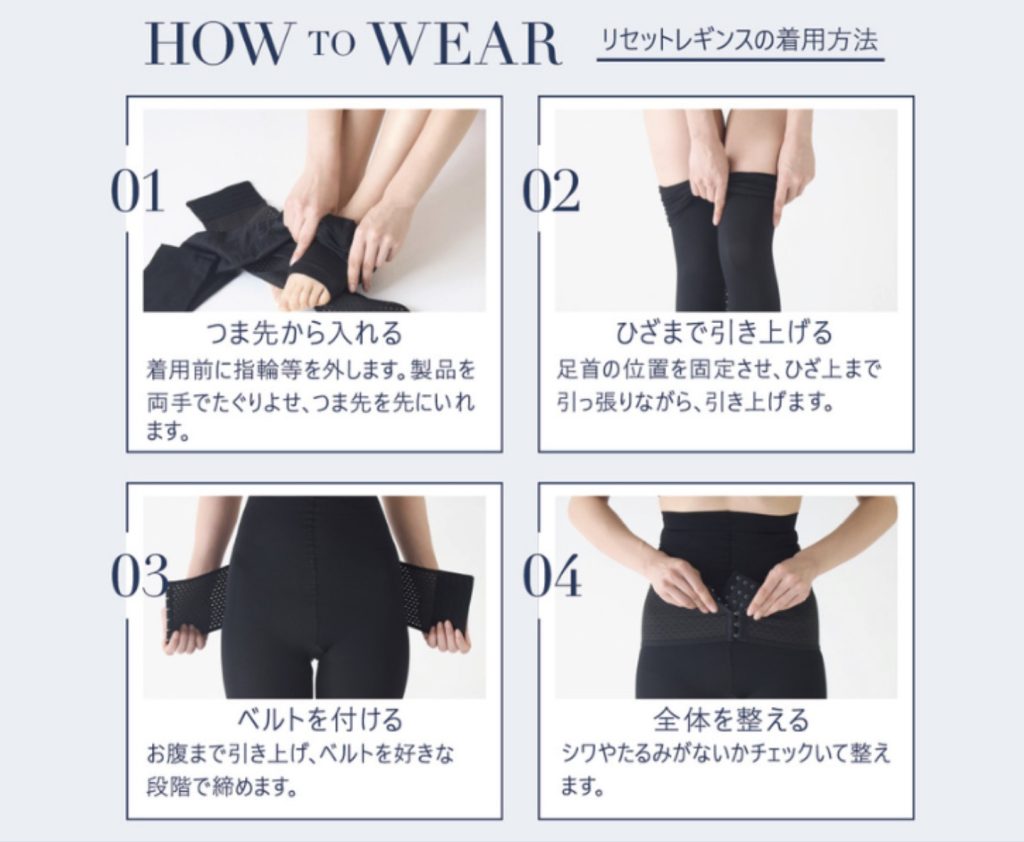 HOW TO WEAR

リセットレギンスの着用方法

01

つま先から入れる

着用前に指輪等を外します。製品を両手でたぐりよせ、つま先を先にいれます。

02

ひざまで引き上げる

足首の位置を固定させ、ひざ上まで引っ張りながら、引き上げます。

03

ベルトを付ける

お腹まで引き上げ、ベルトを好きな段階で締めます。

04

全体を整える

シワやたるみがないかチェックいて整えます。