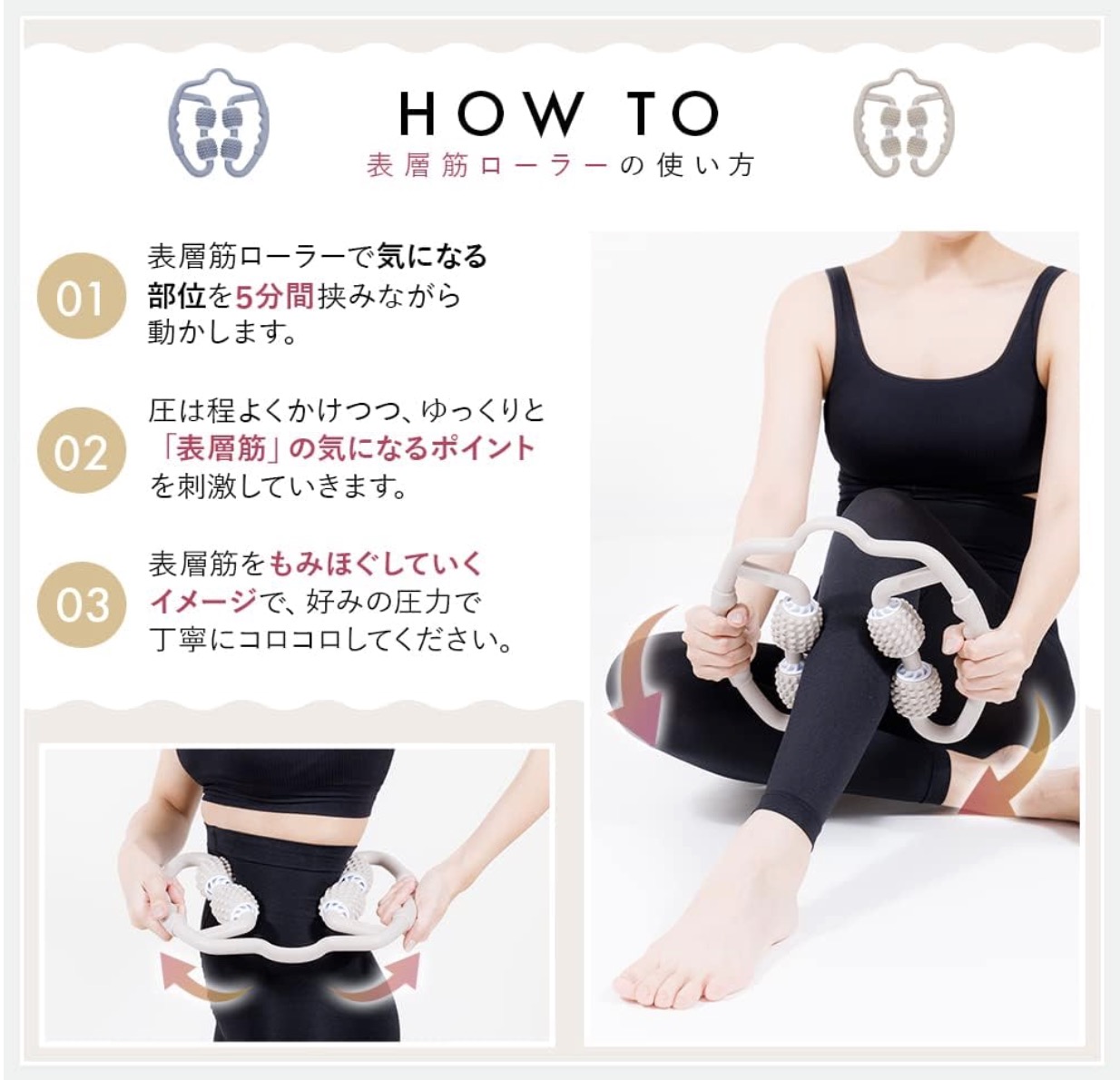 HOW TO
表層筋ローラーの使い方

01 表層筋ローラーで気になる部位を5分間挟みながら動かします。

02 圧は程よくかけつつ、ゆっくりと「表層筋」の気になるポイントを刺激していきます。

03 表層筋をもみほぐしていくイメージで、好みの圧力で丁寧にコロコロしてください。